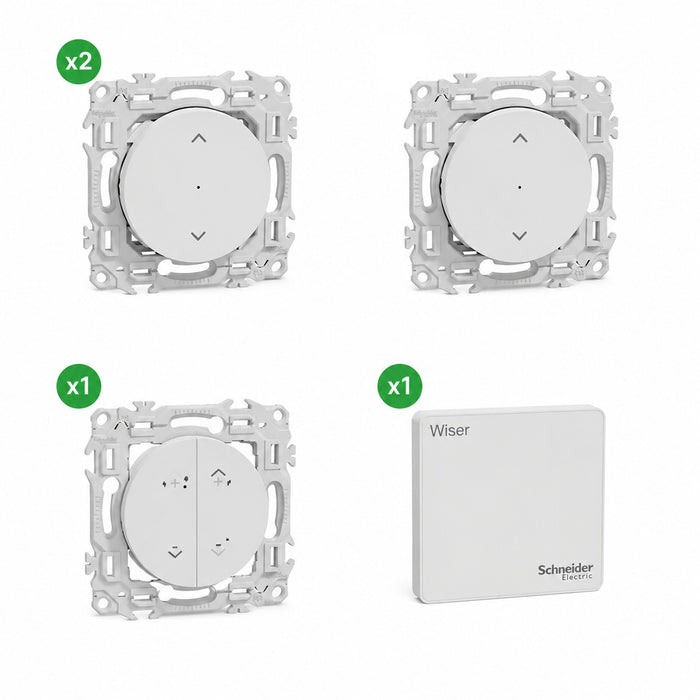 x2

x1

x1

Wiser

Schneider
Electric